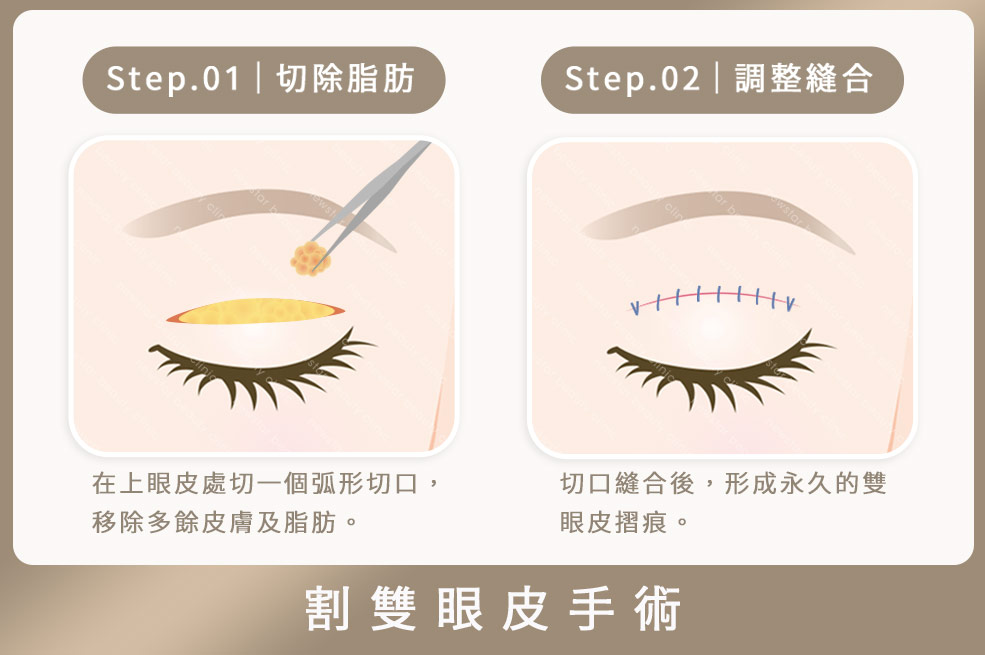 Step.01｜切除脂肪

在上眼皮處切一個弧形切口，移除多餘皮膚及脂肪。

Step.02｜調整縫合

切口縫合後，形成永久的雙眼皮摺痕。

割雙眼皮手術